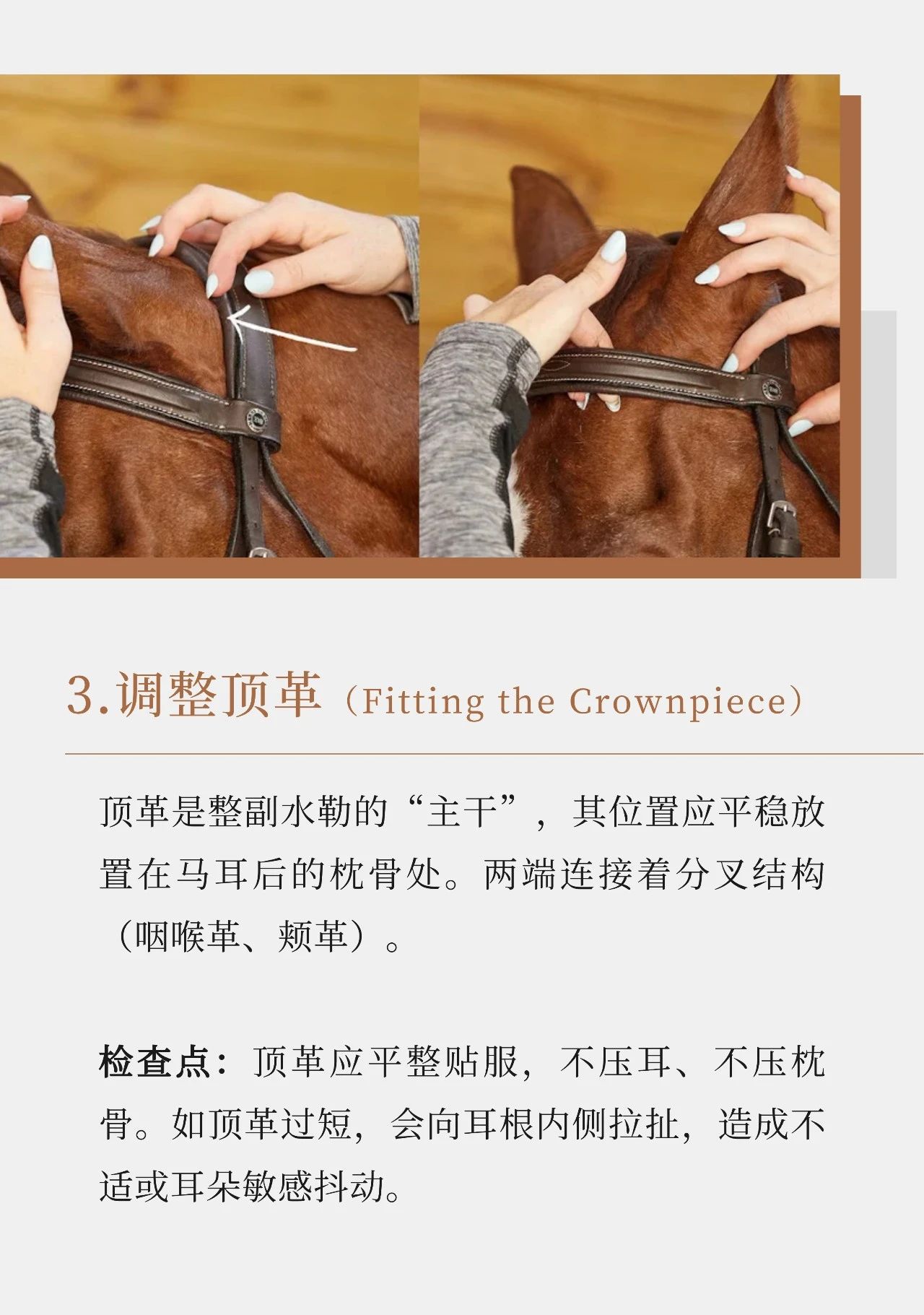 3.调整顶革（Fitting the Crownpiece）

顶革是整副水勒的“主干”，其位置应平稳放置在马耳后的枕骨处。两端连接着分叉结构（咽喉革、颊革）。

检查点：顶革应平整贴服，不压耳、不压枕骨。如顶革过短，会向耳根内侧拉扯，造成不适或耳朵敏感抖动。